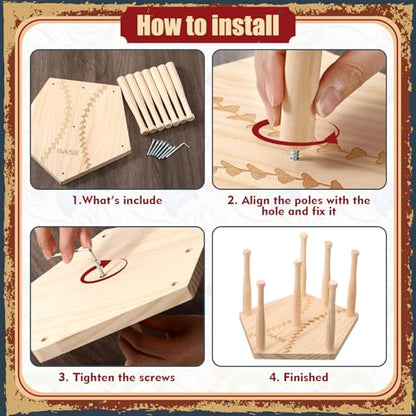 How to install

BASE

1.What's include

2. Align the poles with the hole and fix it

3. Tighten the screws

BASE

4. Finished