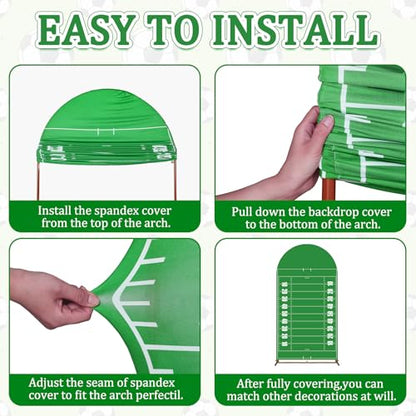 EASY TO INSTALL

Install the spandex cover from the top of the arch.

Pull down the backdrop cover to the bottom of the arch.

Adjust the seam of spandex cover to fit the arch perfectil.

After fully covering,you can match other decorations at will.