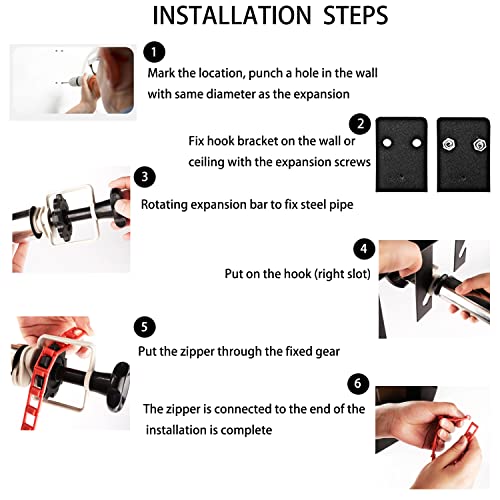 INSTALLATION STEPS

1
Mark the location, punch a hole in the wall with same diameter as the expansion

2
Fix hook bracket on the wall or ceiling with the expansion screws

3
Rotating expansion bar to fix steel pipe

4
Put on the hook (right slot)

5
Put the zipper through the fixed gear

6
The zipper is connected to the end of the installation is complete