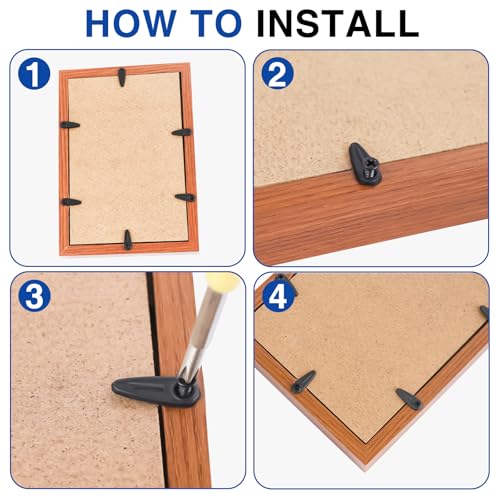 HOW TO INSTALL

1

2

3

4