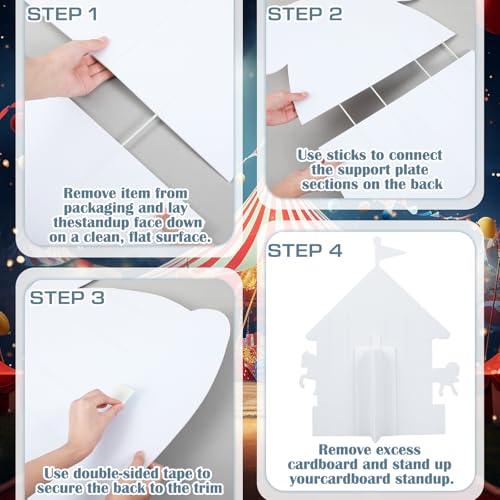 STEP 1

Remove item from packaging and lay thestandup face down on a clean, flat surface.

STEP 2

Use sticks to connect the support plate sections on the back

STEP 3

Use double-sided tape to secure the back to the trim

STEP 4

Remove excess cardboard and stand up yourcardboard standup.