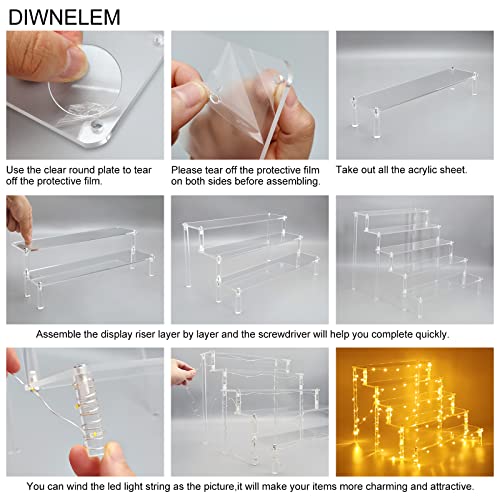 DIWNELEM

Use the clear round plate to tear off the protective film.

Please tear off the protective film on both sides before assembling.

Take out all the acrylic sheet.

Assemble the display riser layer by layer and the screwdriver will help you complete quickly.

You can wind the led light string as the picture,it will make your items more charming and attractive.