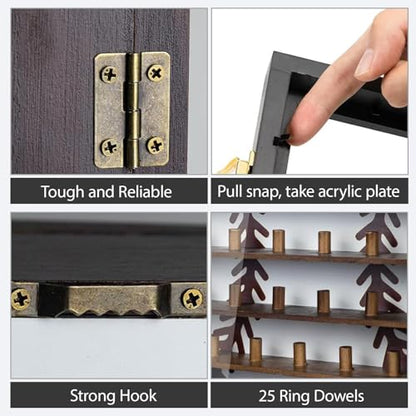 Tough and Reliable

Pull snap, take acrylic plate

Strong Hook

25 Ring Dowels