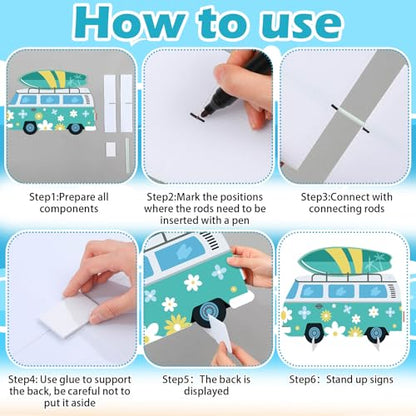 How to use

Step1:Prepare all components

Step2:Mark the positions where the rods need to be inserted with a pen

Step3:Connect with connecting rods

Step4: Use glue to support the back, be careful not to put it aside

Step5：The back is displayed

Step6：Stand up signs