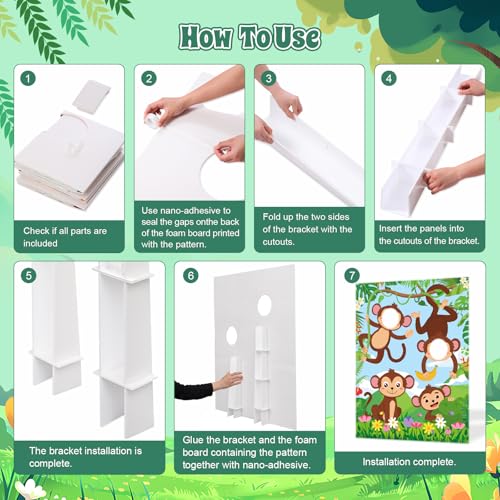 How To Use

1

Check if all parts are included

2

Use nano-adhesive to seal the gaps onthe back of the foam board printed with the pattern.

3

Fold up the two sides of the bracket with the cutouts.

4

Insert the panels into the cutouts of the bracket.

5

The bracket installation is complete.

6

Glue the bracket and the foam board containing the pattern together with nano-adhesive.

7

Installation complete.