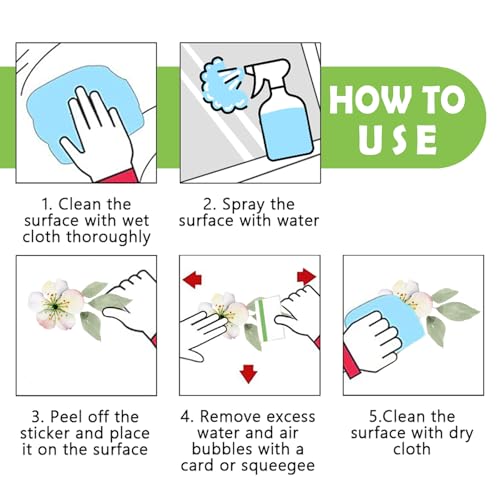 HOW TO USE

1. Clean the surface with wet cloth thoroughly

2. Spray the surface with water

3. Peel off the sticker and place it on the surface

4. Remove excess water and air bubbles with a card or squeegee

5.Clean the surface with dry cloth