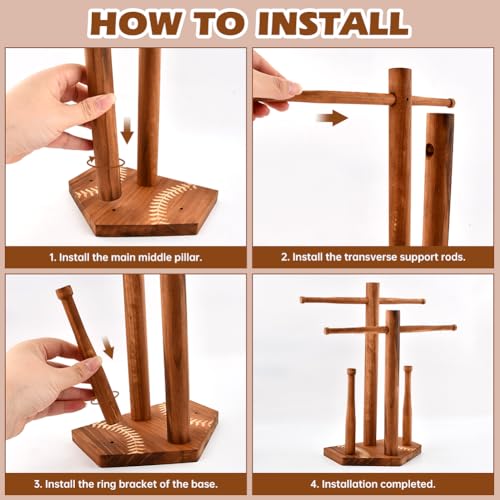 HOW TO INSTALL

1. Install the main middle pillar.

2. Install the transverse support rods.

3. Install the ring bracket of the base.

4. Installation completed.