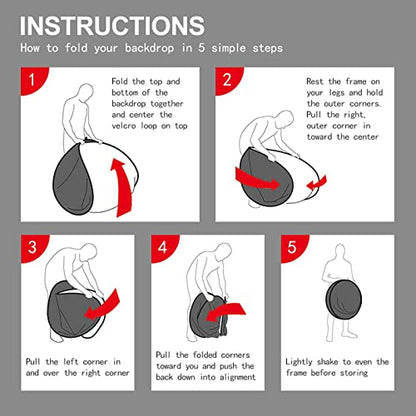 INSTRUCTIONS

How to fold your backdrop in 5 simple steps

1

Fold the top and bottom of the backdrop together and center the velcro loop on top

2

Rest the frame on your legs and hold the outer corners. Pull the right, outer corner in toward the center

3

Pull the left corner in and over the right corner

4

Pull the folded corners toward you and push the back down into alignment

5

Lightly shake to even the frame before storing