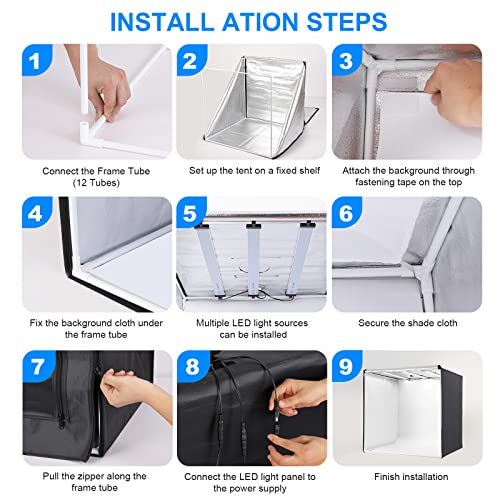 INSTALL ATION STEPS

1

Connect the Frame Tube (12 Tubes)

2

Set up the tent on a fixed shelf

3

Attach the background through fastening tape on the top

4

Fix the background cloth under the frame tube

5

Multiple LED light sources can be installed

6

Secure the shade cloth

7

Pull the zipper along the frame tube

8

Connect the LED light panel to the power supply

9

Finish installation