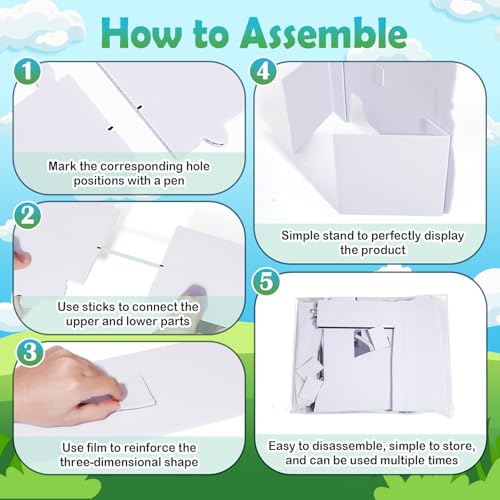 How to Assemble

1
Mark the corresponding hole positions with a pen

2
Use sticks to connect the upper and lower parts

3
Use film to reinforce the three-dimensional shape

4
Simple stand to perfectly display the product

5
Easy to disassemble, simple to store, and can be used multiple times