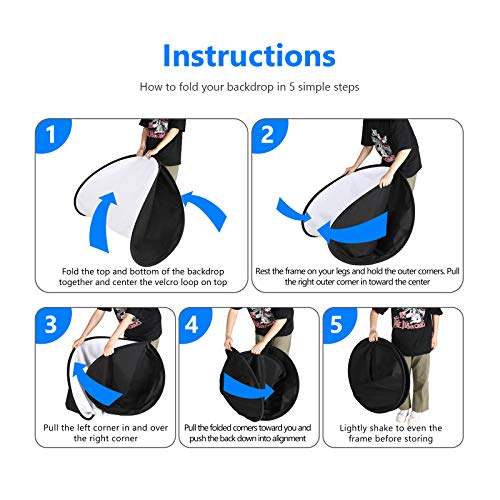 Instructions

How to fold your backdrop in 5 simple steps

1

Fold the top and bottom of the backdrop together and center the velcro loop on top

2

Rest the frame on your legs and hold the outer corners. Pull the right outer corner in toward the center

3

Pull the left corner in and over the right corner

4

Pull the folded corners toward you and push the back down into alignment

5

Lightly shake to even the frame before storing