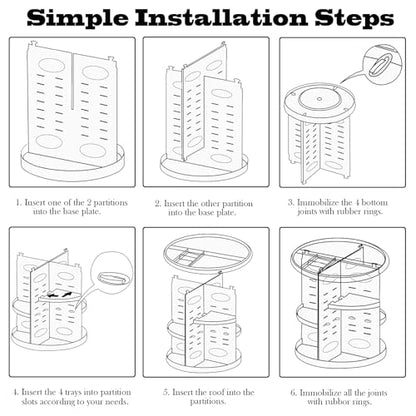 Simple Installation Steps

1. Insert one of the 2 partitions into the base plate.

2. Insert the other partition into the base plate.

3. Immobilize the 4 bottom joints with rubber rings.

4. Insert the 4 trays into partition slots according to your needs.

5. Insert the roof into the partitions.

6. Immobilize all the joints with rubber rings.