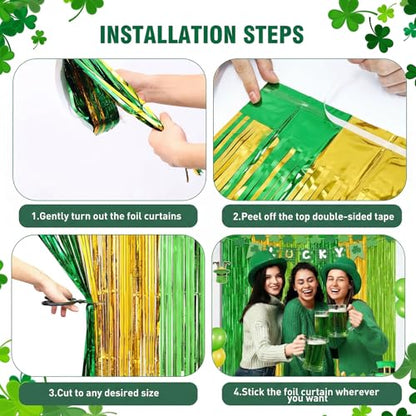 INSTALLATION STEPS

1.Gently turn out the foil curtains

2.Peel off the top double-sided tape

UCKY

3.Cut to any desired size

4.Stick the foil curtain wherever you want