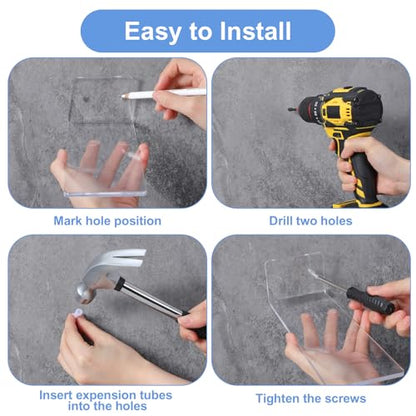 Easy to Install

Mark hole position

Drill two holes

Insert expension tubes into the holes

Tighten the screws