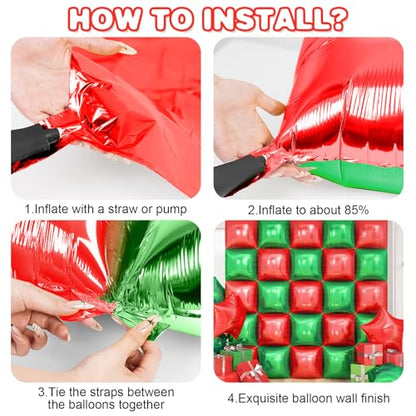 HOW TO INSTALL?

1.Inflate with a straw or pump

2.Inflate to about 85%

3.Tie the straps between the balloons together

4.Exquisite balloon wall finish