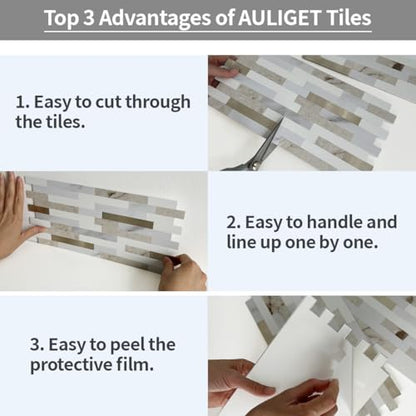 Top 3 Advantages of AULIGET Tiles

1. Easy to cut through the tiles.

2. Easy to handle and line up one by one.

3. Easy to peel the protective film.