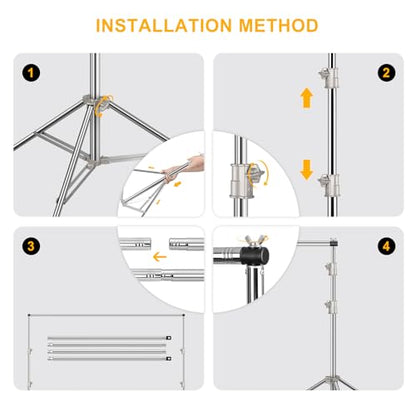 INSTALLATION METHOD

1

2

3

4