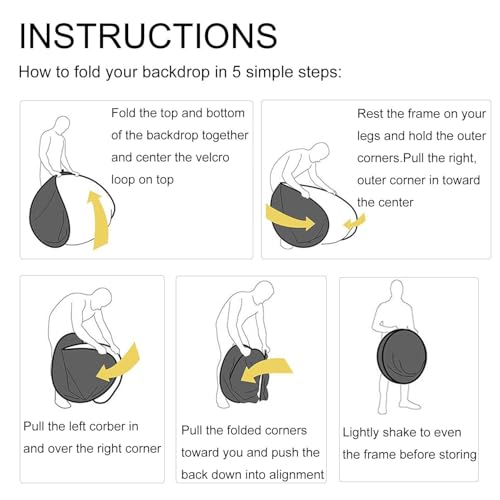 INSTRUCTIONS

How to fold your backdrop in 5 simple steps:

Fold the top and bottom of the backdrop together and center the velcro loop on top

Rest the frame on your legs and hold the outer corners.Pull the right, outer corner in toward the center

Pull the left corber in and over the right corner

Pull the folded corners toward you and push the back down into alignment

Lightly shake to even the frame before storing