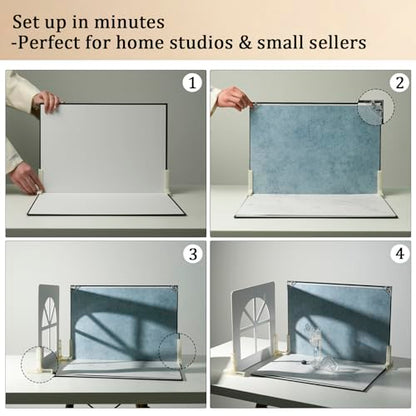 Set up in minutes
-Perfect for home studios & small sellers

1

2

3

4