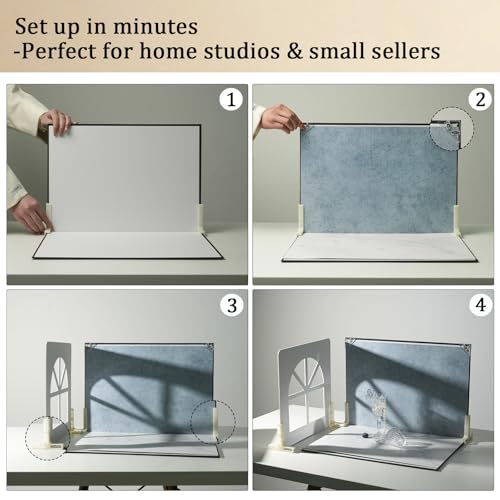 Set up in minutes
-Perfect for home studios & small sellers

1

2

3

4