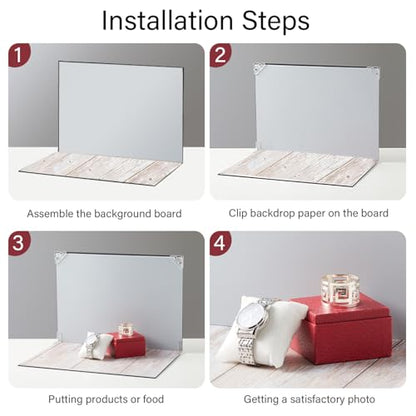 Installation Steps

1

Assemble the background board

2

Clip backdrop paper on the board

3

Putting products or food

4

Getting a satisfactory photo