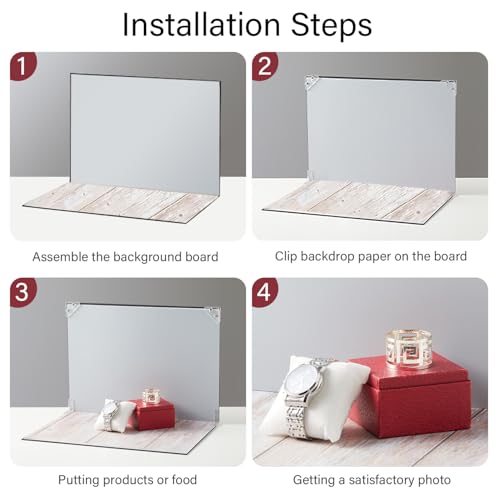 Installation Steps

1

Assemble the background board

2

Clip backdrop paper on the board

3

Putting products or food

4

Getting a satisfactory photo