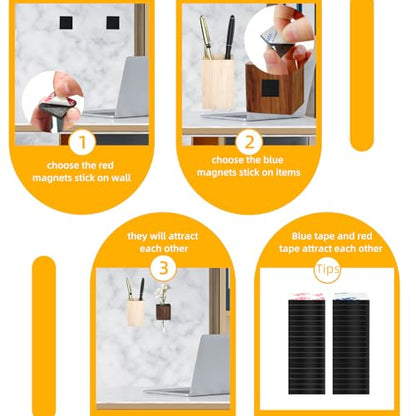 1

choose the red magnets stick on wall

2

choose the blue magnets stick on items

they will attract each other

3

Blue tape and red tape attract each other

Tips