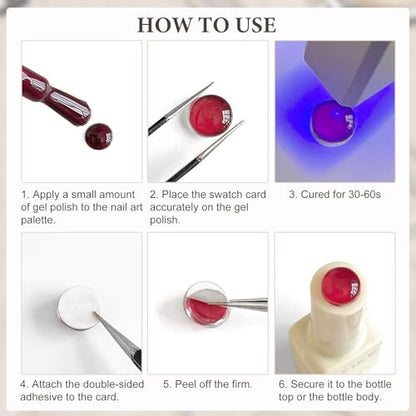 HOW TO USE

1. Apply a small amount of gel polish to the nail art palette.

2. Place the swatch card accurately on the gel polish.

3. Cured for 30-60s

4. Attach the double-sided adhesive to the card.

5. Peel off the firm.

6. Secure it to the bottle top or the bottle body.