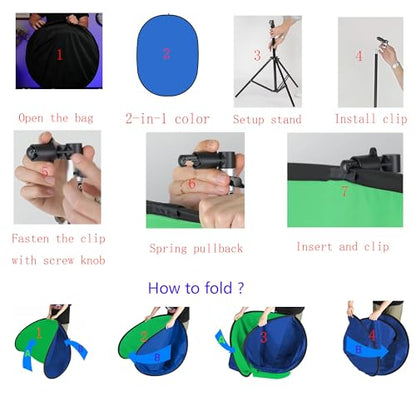 1
Open the bag

2
2-in-1 color

3
Setup stand

4
Install clip

5
Fasten the clip with screw knob

6
Spring pullback

7
Insert and clip

How to fold ?

1
A
B

2
B

3
A

4
B