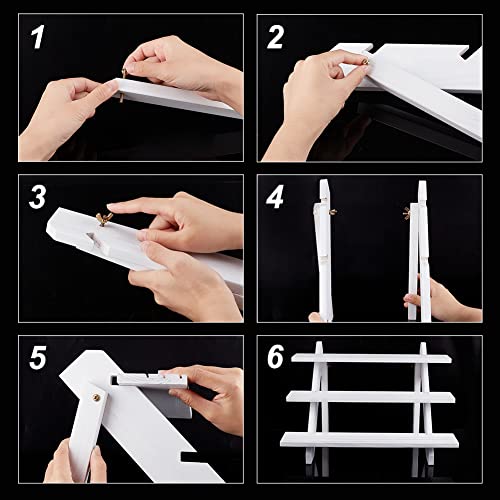 1

2

3

4

5

6