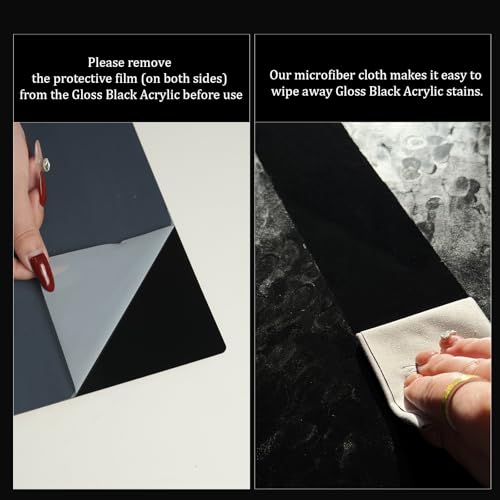 Please remove the protective film (on both sides) from the Gloss Black Acrylic before use

Our microfiber cloth makes it easy to wipe away Gloss Black Acrylic stains.