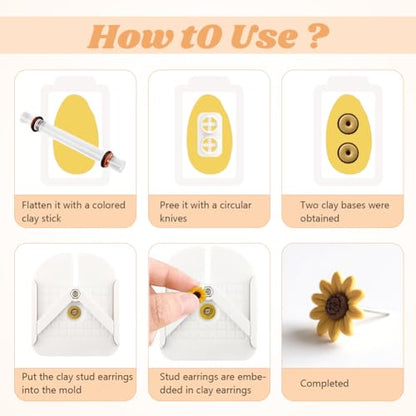 How tO Use ?

Flatten it with a colored clay stick

Pree it with a circular knives

Two clay bases were obtained

Put the clay stud earrings into the mold

Stud earrings are embedded in clay earrings

Completed