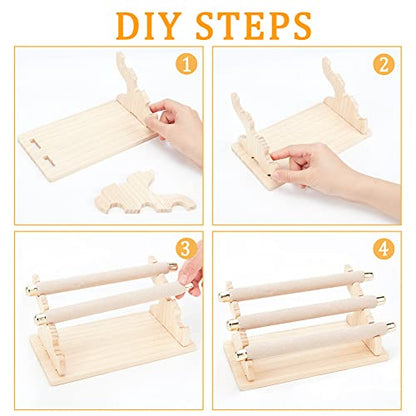 DIY STEPS

1

2

3

4