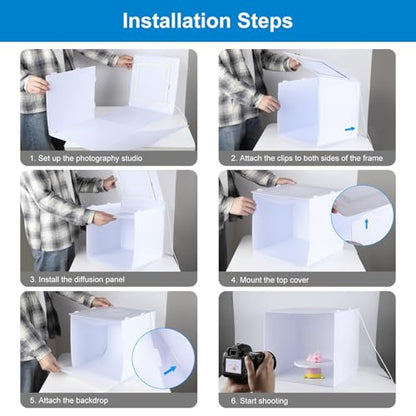 Installation Steps

1. Set up the photography studio

2. Attach the clips to both sides of the frame

3. Install the diffusion panel

4. Mount the top cover

5. Attach the backdrop

6. Start shooting