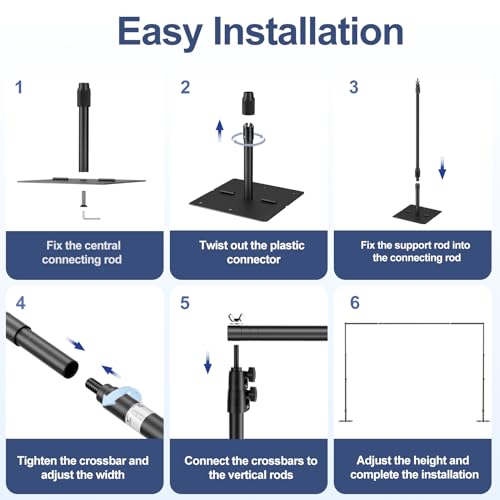 Easy Installation

1

Fix the central connecting rod

2

Twist out the plastic connector

3

Fix the support rod into the connecting rod

4

Tighten the crossbar and adjust the width

5

Connect the crossbars to the vertical rods

6

Adjust the height and complete the installation