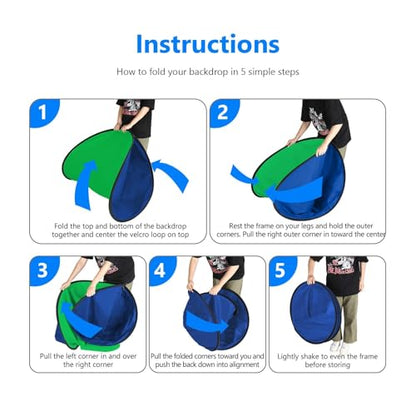 Instructions

How to fold your backdrop in 5 simple steps

1

Fold the top and bottom of the backdrop together and center the velcro loop on top

2

Rest the frame on your legs and hold the outer corners. Pull the right outer corner in toward the center

3

Pull the left corner in and over the right corner

4

Pull the folded corners toward you and push the back down into alignment

5

Lightly shake to even the frame before storing