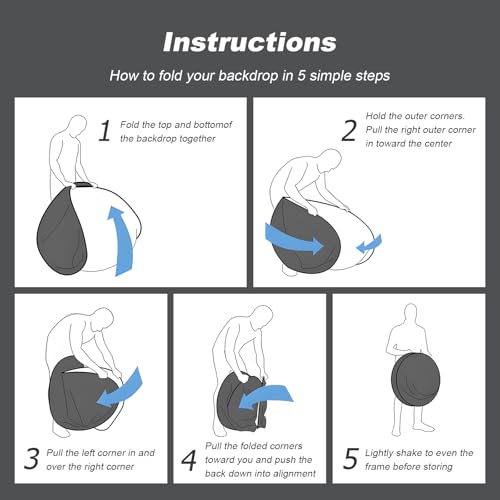 Instructions

How to fold your backdrop in 5 simple steps

1 Fold the top and bottomof the backdrop together

2 Hold the outer corners. Pull the right outer corner in toward the center

3 Pull the left corner in and over the right corner

4 Pull the folded corners toward you and push the back down into alignment

5 Lightly shake to even the frame before storing