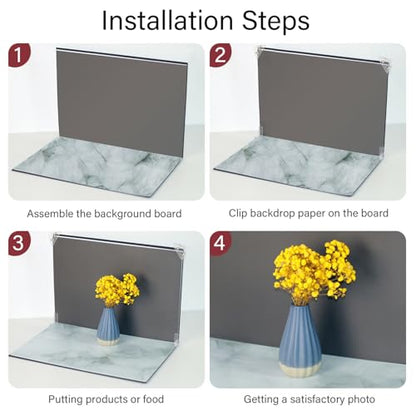 Installation Steps

1

Assemble the background board

2

Clip backdrop paper on the board

3

Putting products or food

4

Getting a satisfactory photo