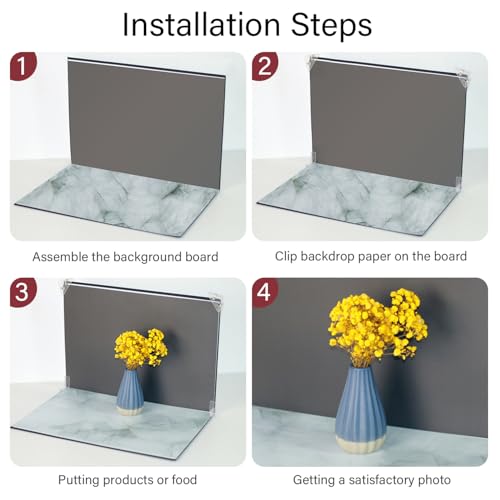 Installation Steps

1

Assemble the background board

2

Clip backdrop paper on the board

3

Putting products or food

4

Getting a satisfactory photo