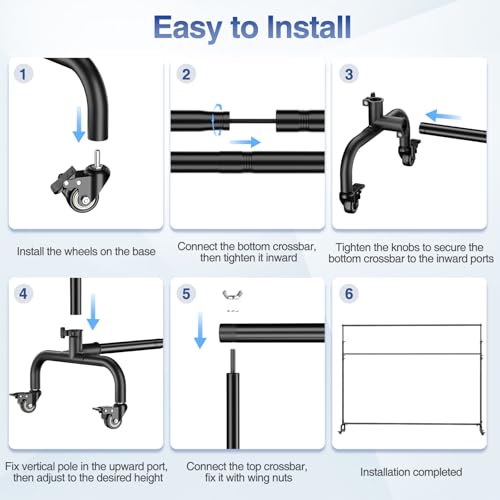 Easy to Install

1

Install the wheels on the base

2

Connect the bottom crossbar, then tighten it inward

3

Tighten the knobs to secure the bottom crossbar to the inward ports

4

Fix vertical pole in the upward port, then adjust to the desired height

5

Connect the top crossbar, fix it with wing nuts

6

Installation completed