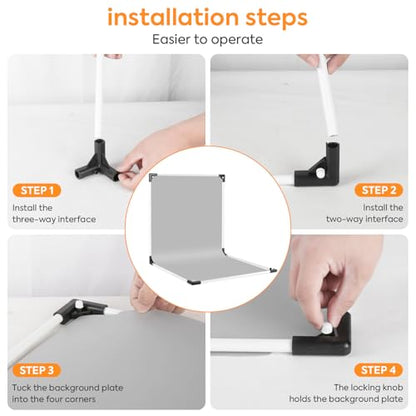 installation steps
Easier to operate

STEP 1
Install the three-way interface

STEP 2
Install the two-way interface

STEP 3
Tuck the background plate into the four corners

STEP 4
The locking knob holds the background plate