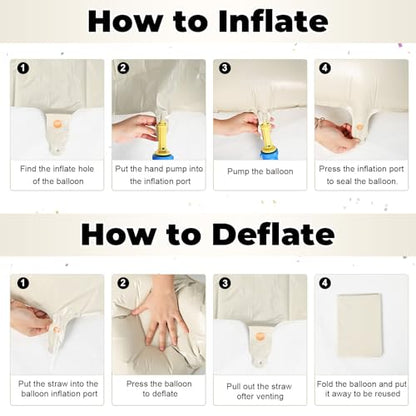 How to Inflate

1
Find the inflate hole of the balloon

2
Put the hand pump into the inflation port

3
Pump the balloon

4
Press the inflation port to seal the balloon.

How to Deflate

1
Put the straw into the balloon inflation port

2
Press the balloon to deflate

3
Pull out the straw ofter venting

4
Fold the balloon and put it away to be reused