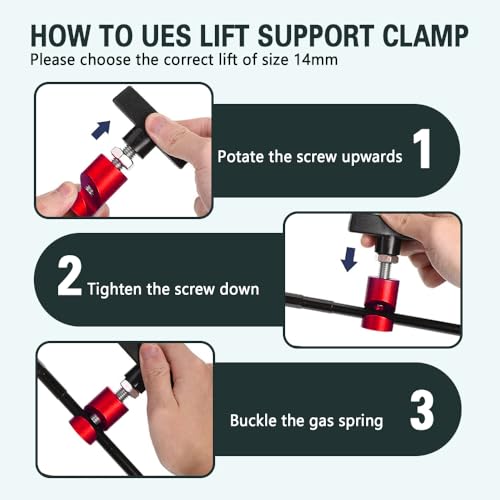 HOW TO UES LIFT SUPPORT CLAMP
Please choose the correct lift of size 14mm

Potate the screw upwards 1

2 Tighten the screw down

Buckle the gas spring 3