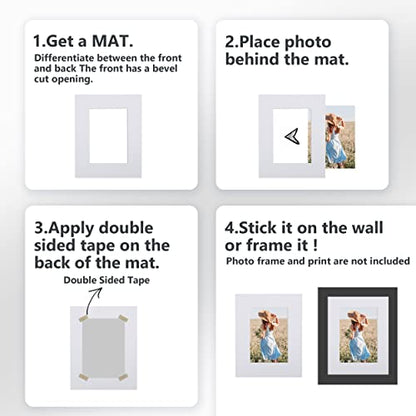 1.Get a MAT.
Differentiate between the front and back The front has a bevel cut opening.

2.Place photo behind the mat.

3.Apply double sided tape on the back of the mat.

Double Sided Tape

4.Stick it on the wall or frame it !
Photo frame and print are not included