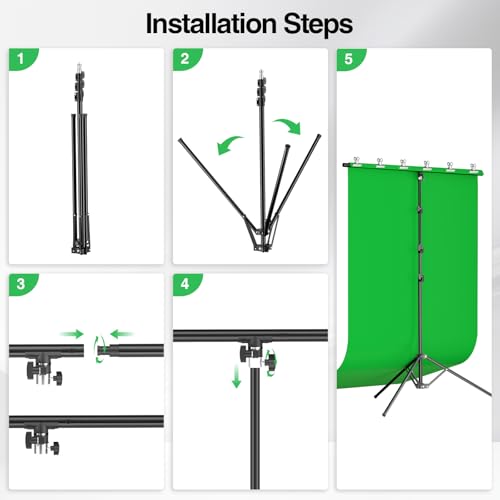 Installation Steps

1

2

5

3

4