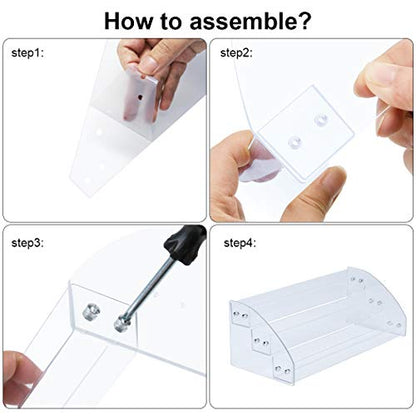 How to assemble?

step1:

step2:

step3:

step4: