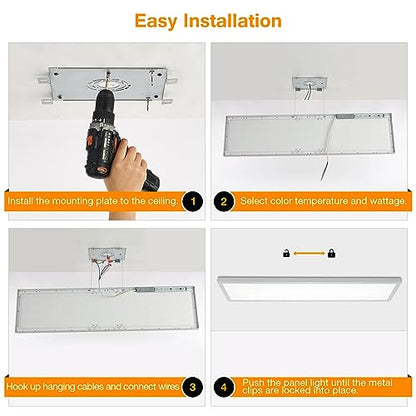 Easy Installation

Install the mounting plate to the ceiling. 1

2 Select color temperature and wattage.

Hook up hanging cables and connect wires 3

4 Push the panel light until the metal clips are locked into place.