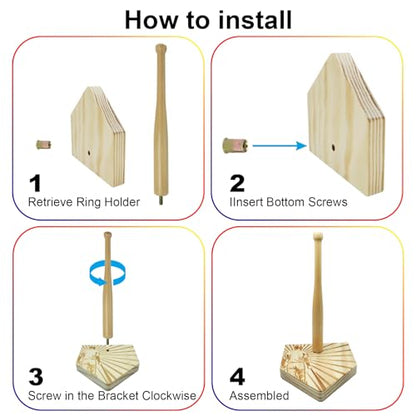 How to install

1
Retrieve Ring Holder

2
IInsert Bottom Screws

3
Screw in the Bracket Clockwise

4
Assembled