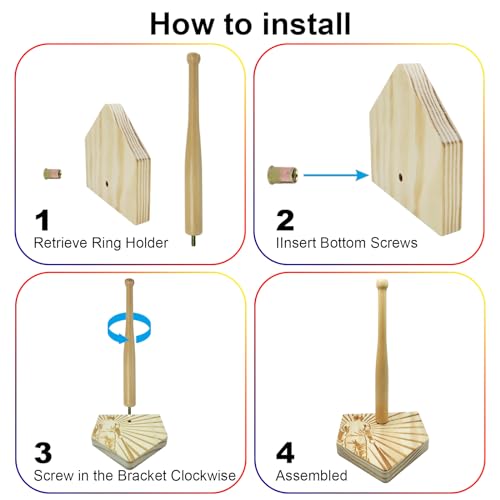 How to install

1
Retrieve Ring Holder

2
IInsert Bottom Screws

3
Screw in the Bracket Clockwise

4
Assembled