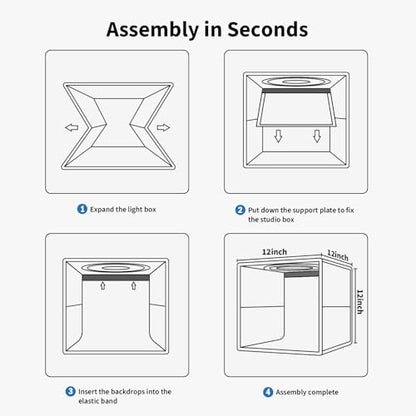 Assembly in Seconds

1 Expand the light box

2 Put down the support plate to fix the studio box

3 Insert the backdrops into the elastic band

12inch

12inch

12inch

4 Assembly complete